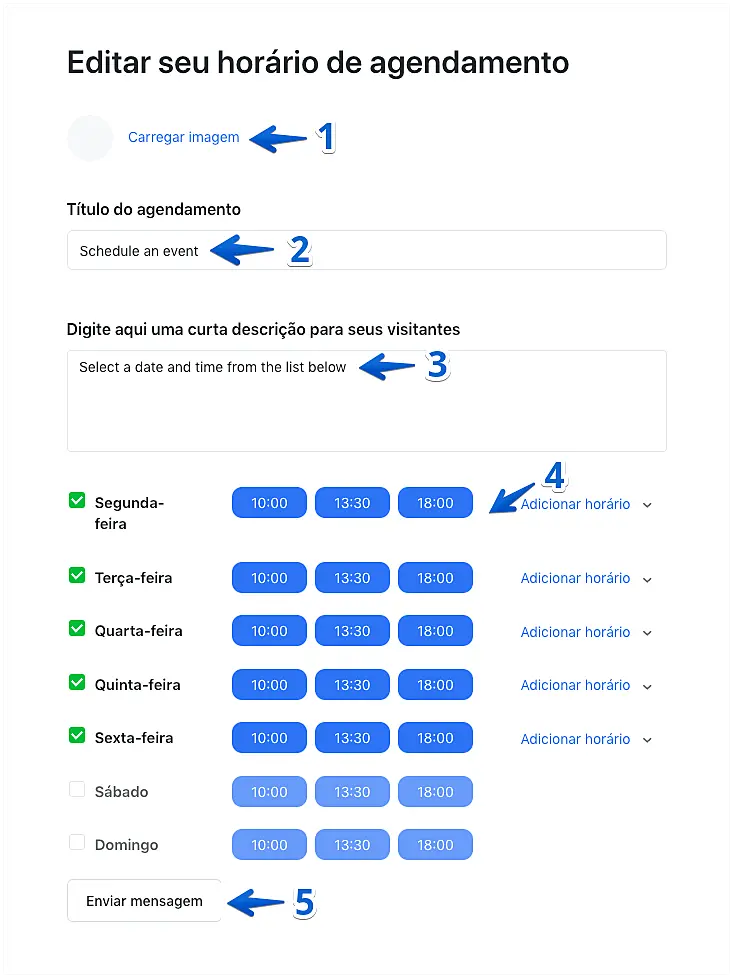 Editar seu horário de agendamento

Carregar imagem 1

Título do agendamento

Schedule an event 2

Digite aqui uma curta descrição para seus visitantes

Select a date and time from the list below 3

4

Segunda-feira 10:00 13:30 18:00 Adicionar horário

Terça-feira 10:00 13:30 18:00 Adicionar horário

Quarta-feira 10:00 13:30 18:00 Adicionar horário

Quinta-feira 10:00 13:30 18:00 Adicionar horário

Sexta-feira 10:00 13:30 18:00 Adicionar horário

Sábado 10:00 13:30 18:00

Domingo 10:00 13:30 18:00

Enviar mensagem 5