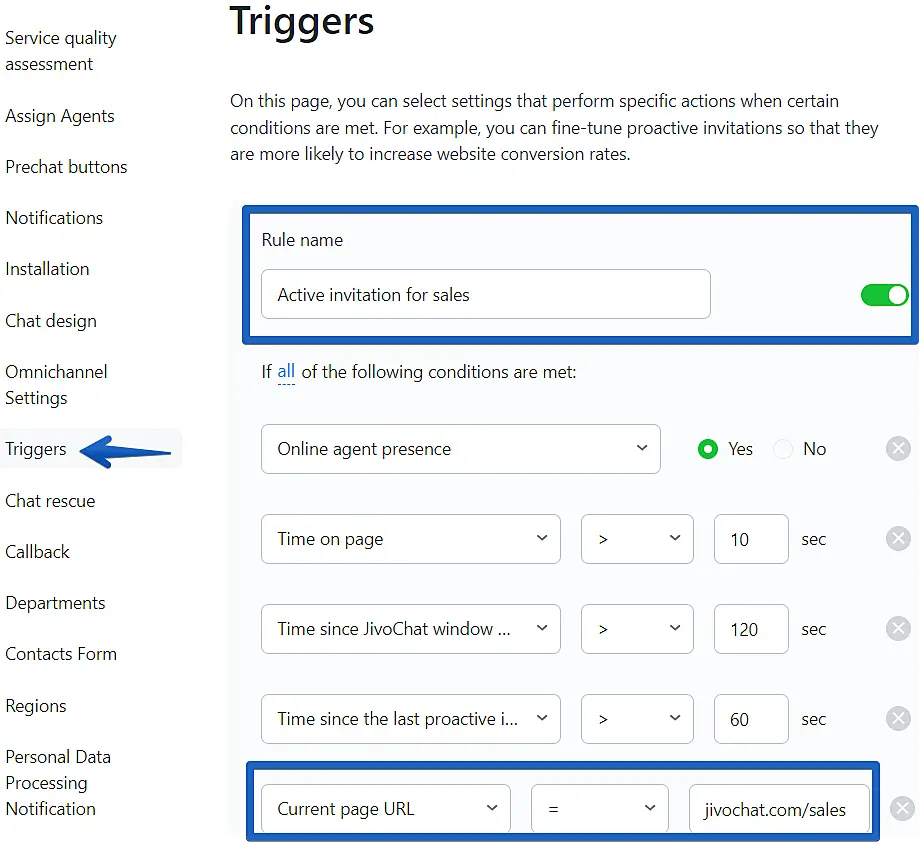 Service quality assessment

Assign Agents

Prechat buttons

Notifications

Installation

Chat design

Omnichannel Settings

Triggers

Chat rescue

Callback

Departments

Contacts Form

Regions

Personal Data Processing Notification

Triggers

On this page, you can select settings that perform specific actions when certain conditions are met. For example, you can fine-tune proactive invitations so that they are more likely to increase website conversion rates.

Rule name

Active invitation for sales

If all of the following conditions are met:

Online agent presence

Yes

No

Time on page

>

10

sec

Time since JivoChat window ...

>

120

sec

Time since the last proactive i...

>

60

sec

Current page URL

=

jivochat.com/sales