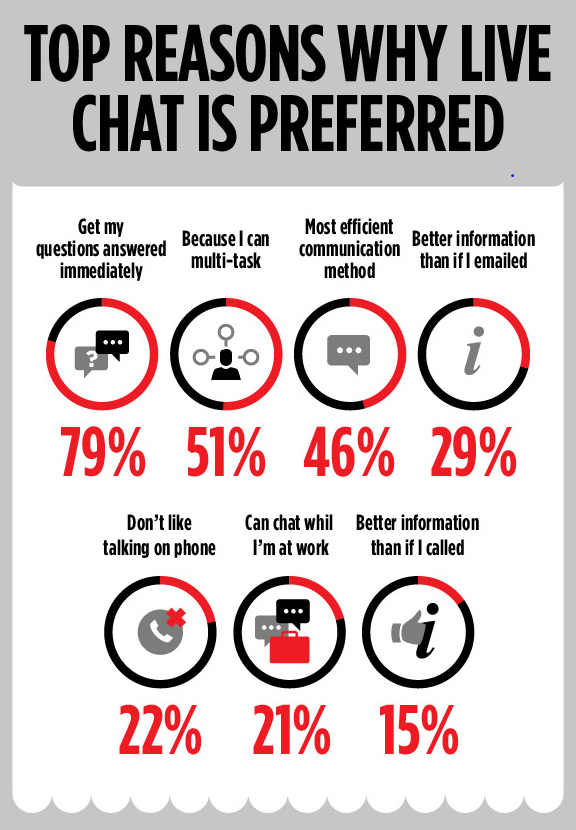 TOP REASONS WHY LIVE CHAT IS PREFERRED

Get my questions answered immediately

79%

Because I can multi-task

51%

Most efficient communication method

46%

Better information than if I emailed

29%

Don't like talking on phone

22%

Can chat whil I'm at work

21%

Better information than if I called

15%