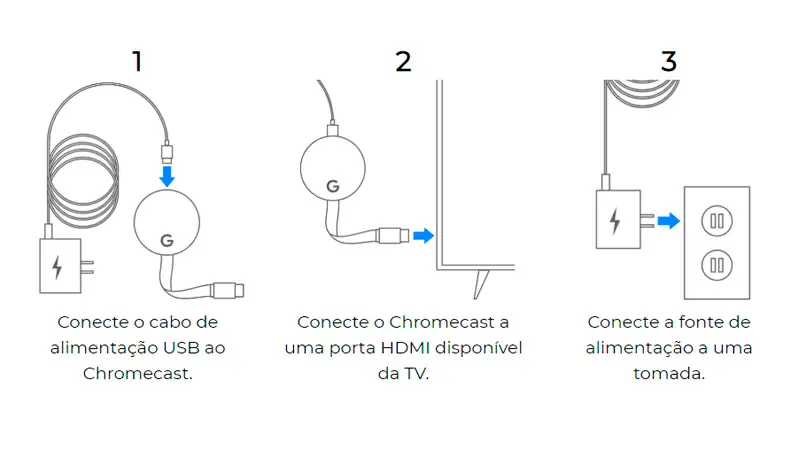 1

G

Conecte o cabo de alimentação USB ao Chromecast.

2

G

Conecte o Chromecast a uma porta HDMI disponível da TV.

3

Conecte a fonte de alimentação a uma tomada.